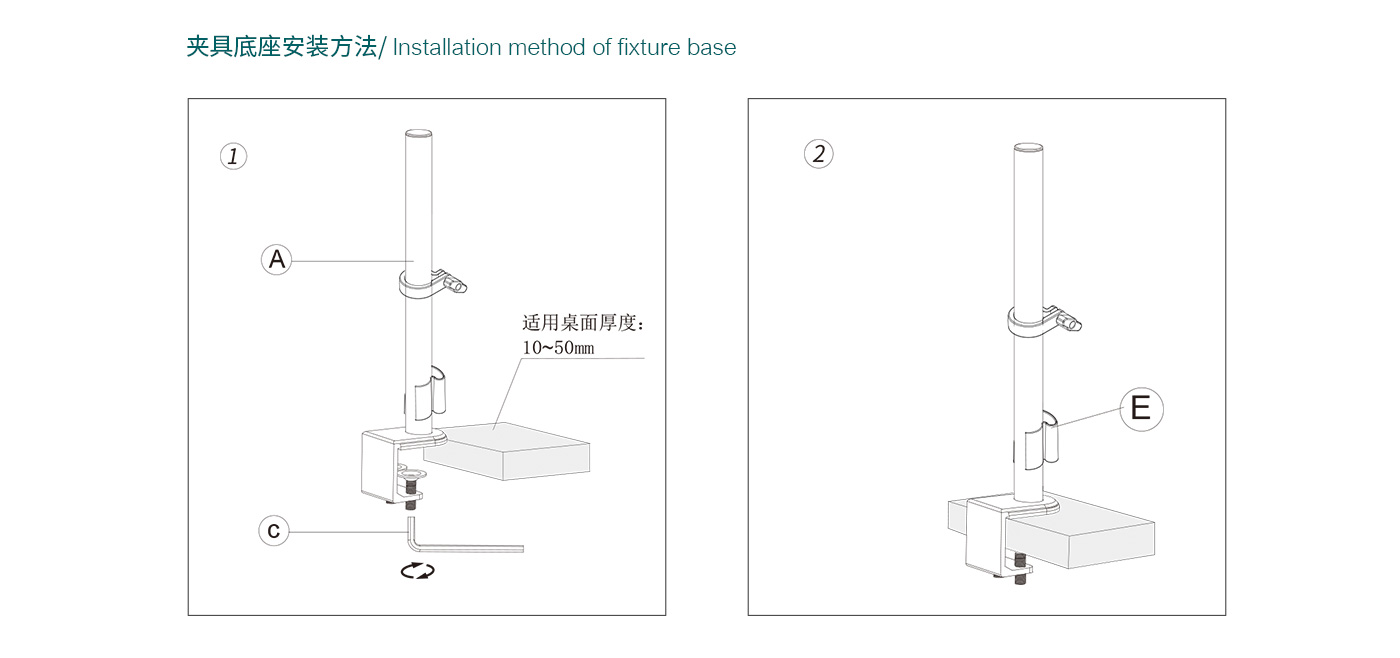 夹具底座安装方法/ Installation method of fixture base

1

A

适用桌面厚度：
10~50mm

c

2

E