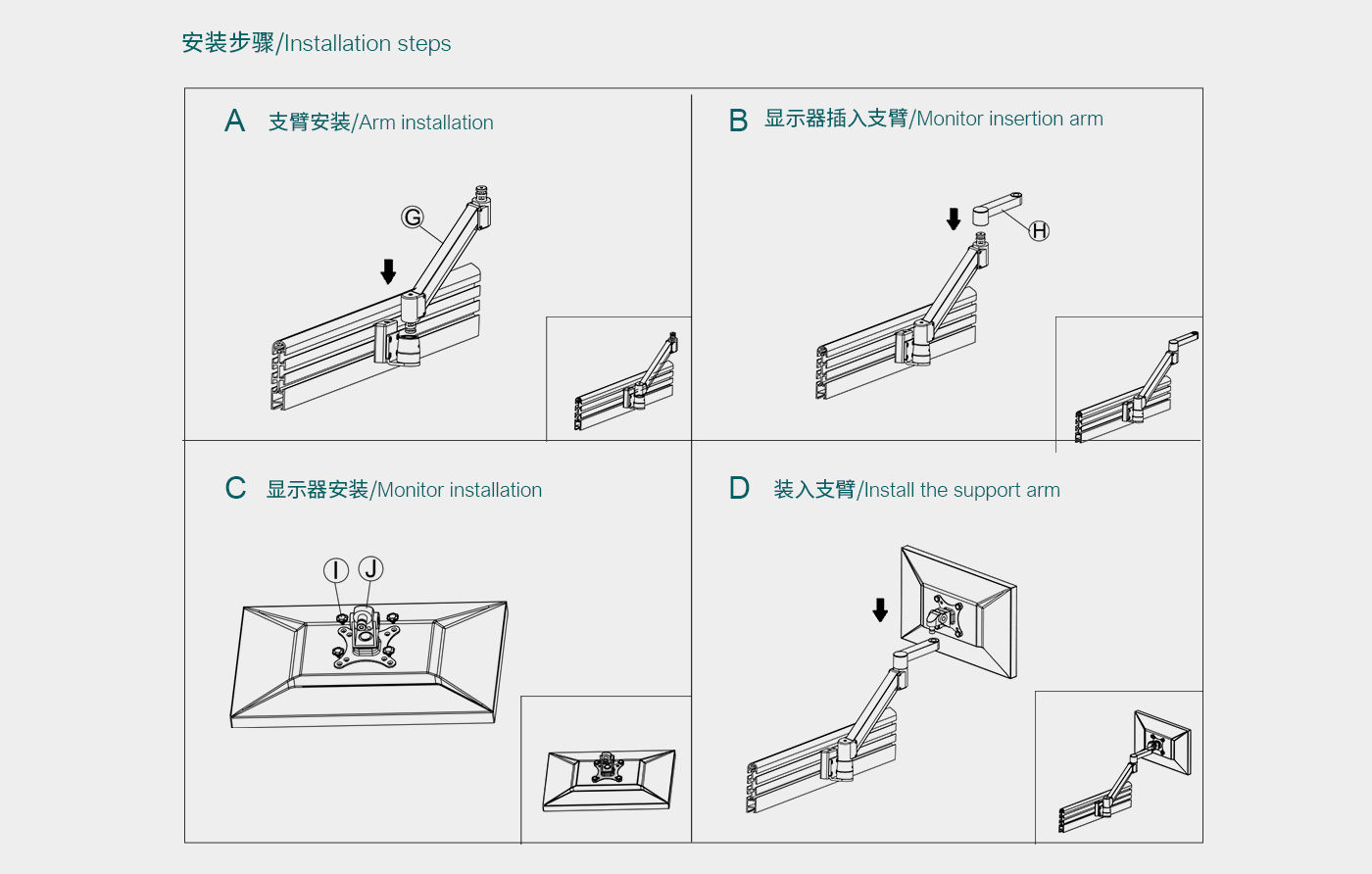 安装步骤/Installation steps

A 支臂安装/Arm installation

G

B 显示器插入支臂/Monitor insertion arm

H

C 显示器安装/Monitor installation

I J

D 装入支臂/Install the support arm