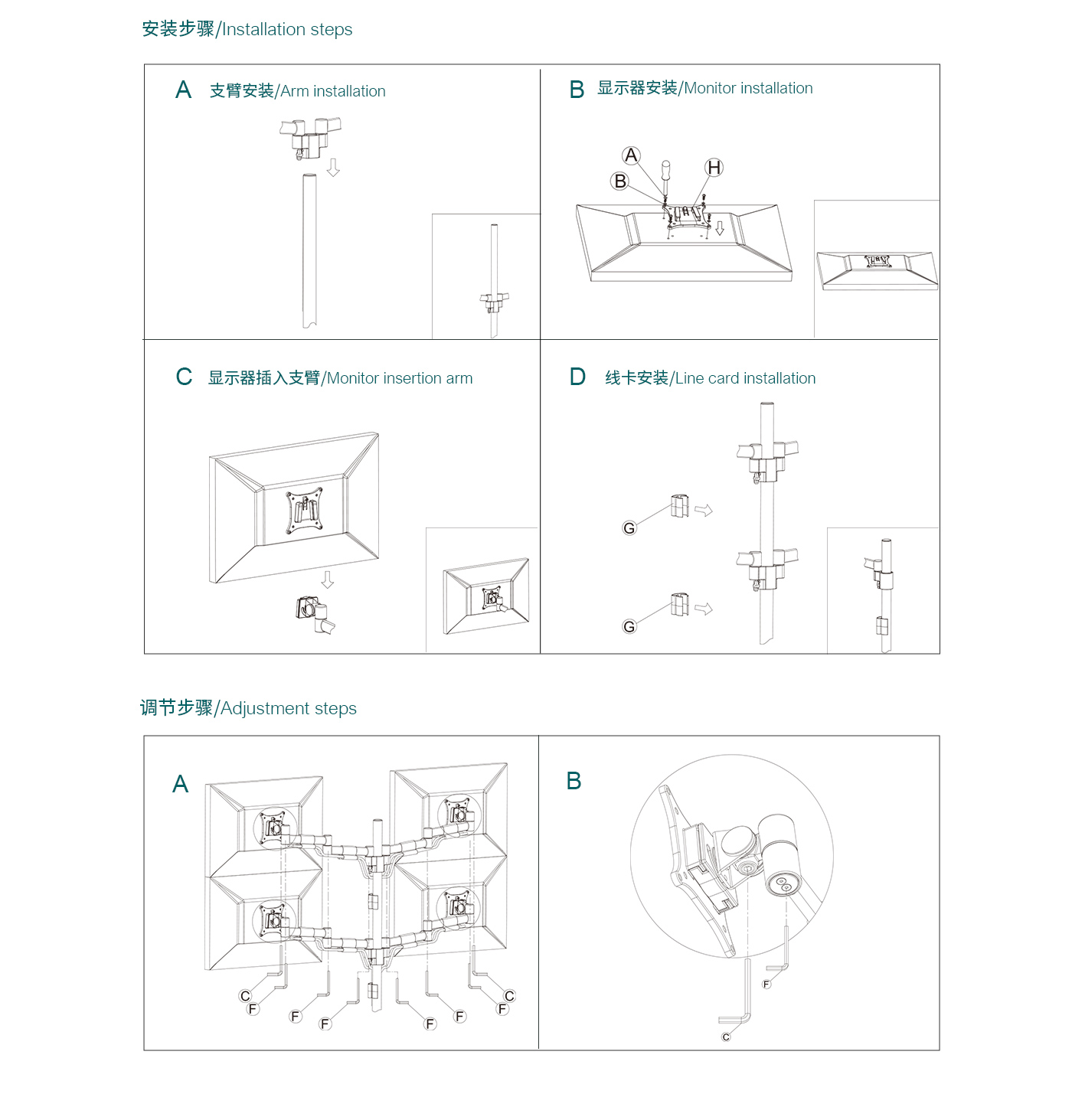 安装步骤/Installation steps

A 支臂安装/Arm installation

B 显示器安装/Monitor installation

A
B
H

C 显示器插入支臂/Monitor insertion arm

D 线卡安装/Line card installation

G
G

调节步骤/Adjustment steps

A

C
F
F
F
F
F
C
F

B

F
C