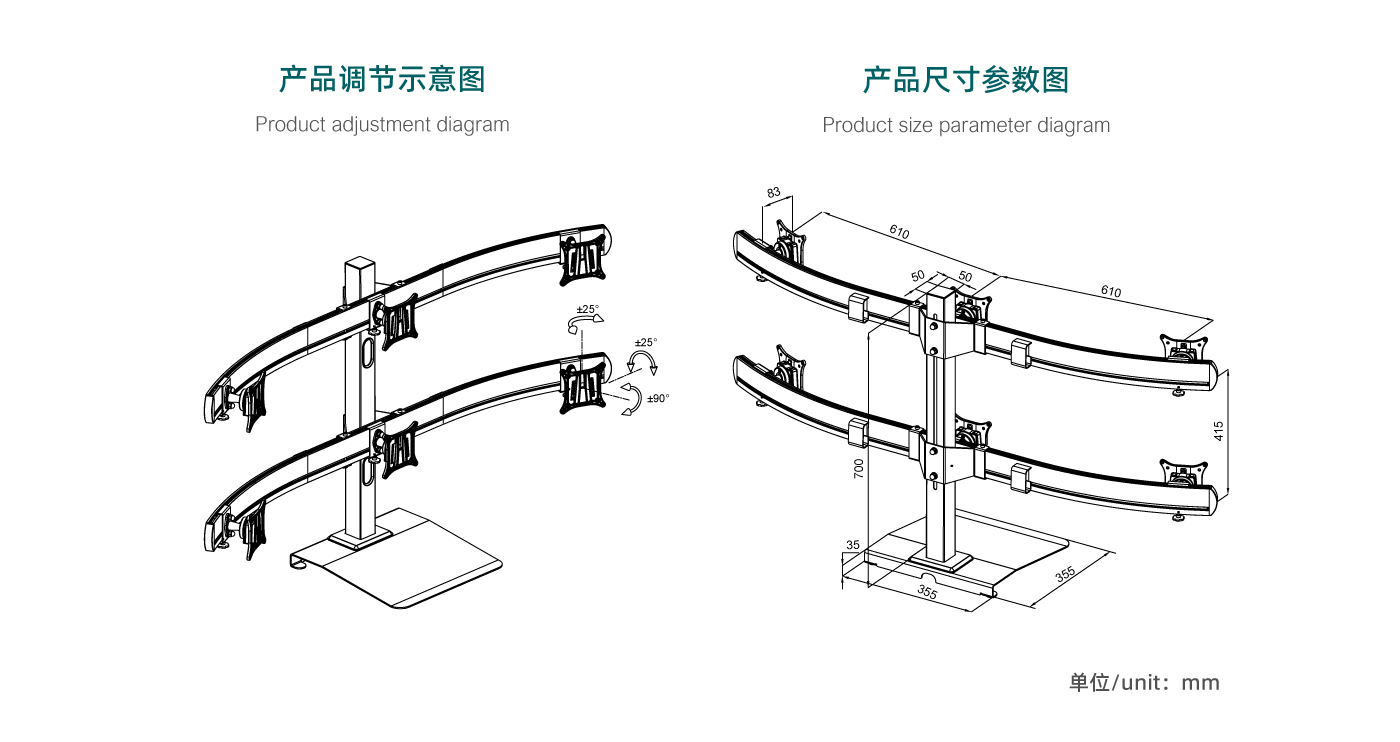 产品调节示意图

Product adjustment diagram

±25°

±25°

±90°

产品尺寸参数图

Product size parameter diagram

83

610

50

50

610

415

700

35

355

355

单位/unit：mm