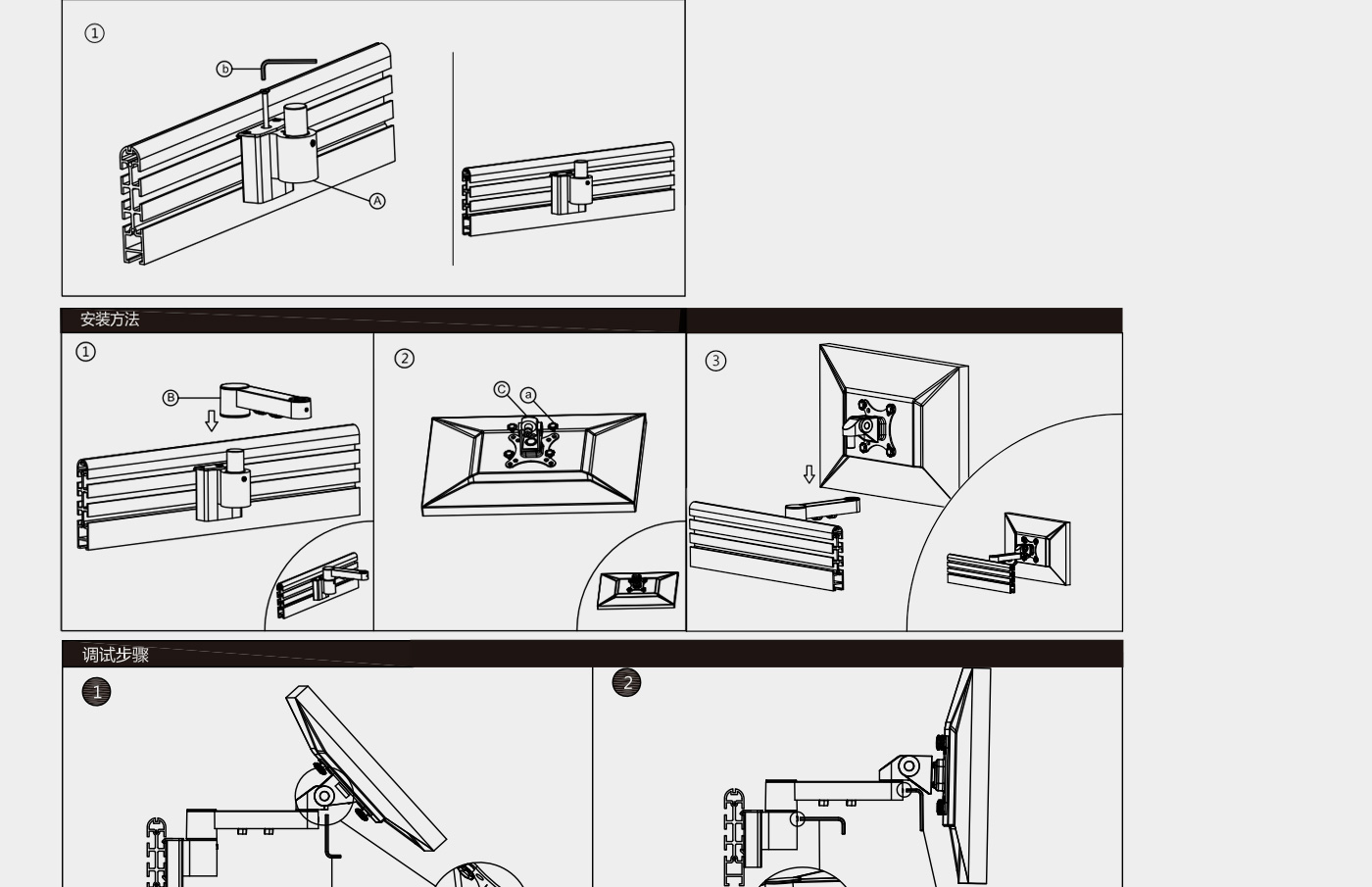 ①
ⓑ
Ⓐ

安装方法

①
Ⓑ

②
Ⓒ
ⓐ

③

调试步骤

1

2