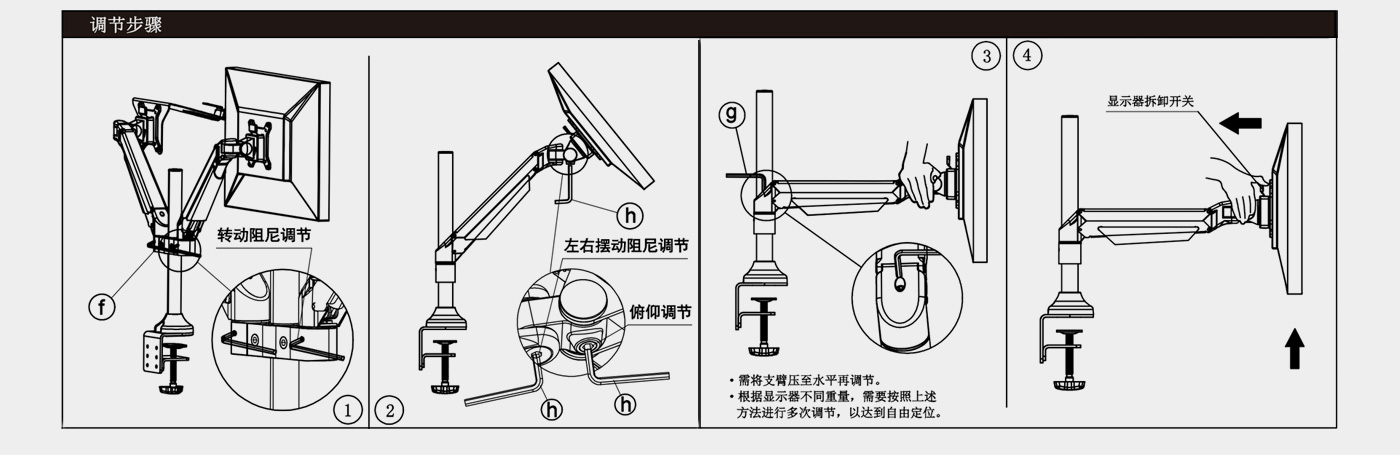 调节步骤

转动阻尼调节

f

1

2

h

左右摆动阻尼调节

俯仰调节

h

h

3

g

• 需将支臂压至水平再调节。
• 根据显示器不同重量，需要按照上述方法进行多次调节，以达到自由定位。

4

显示器拆卸开关