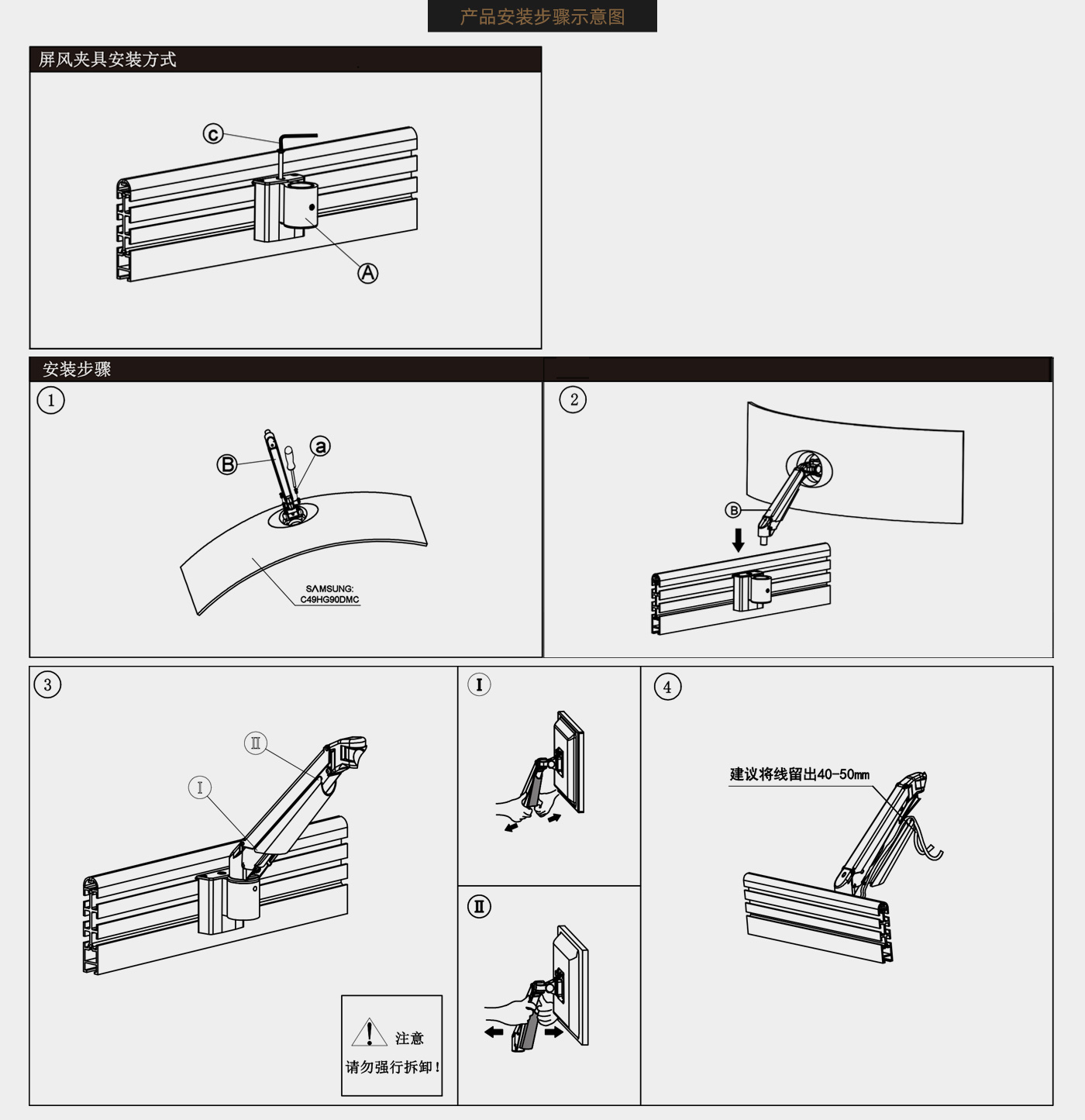 产品安装步骤示意图

屏风夹具安装方式

c

A

安装步骤

1

B

a

SAMSUNG:
C49HG90DMC

2

B

3

Ⅱ

Ⅰ

注意
请勿强行拆卸!

Ⅰ

Ⅱ

4

建议将线留出40-50mm