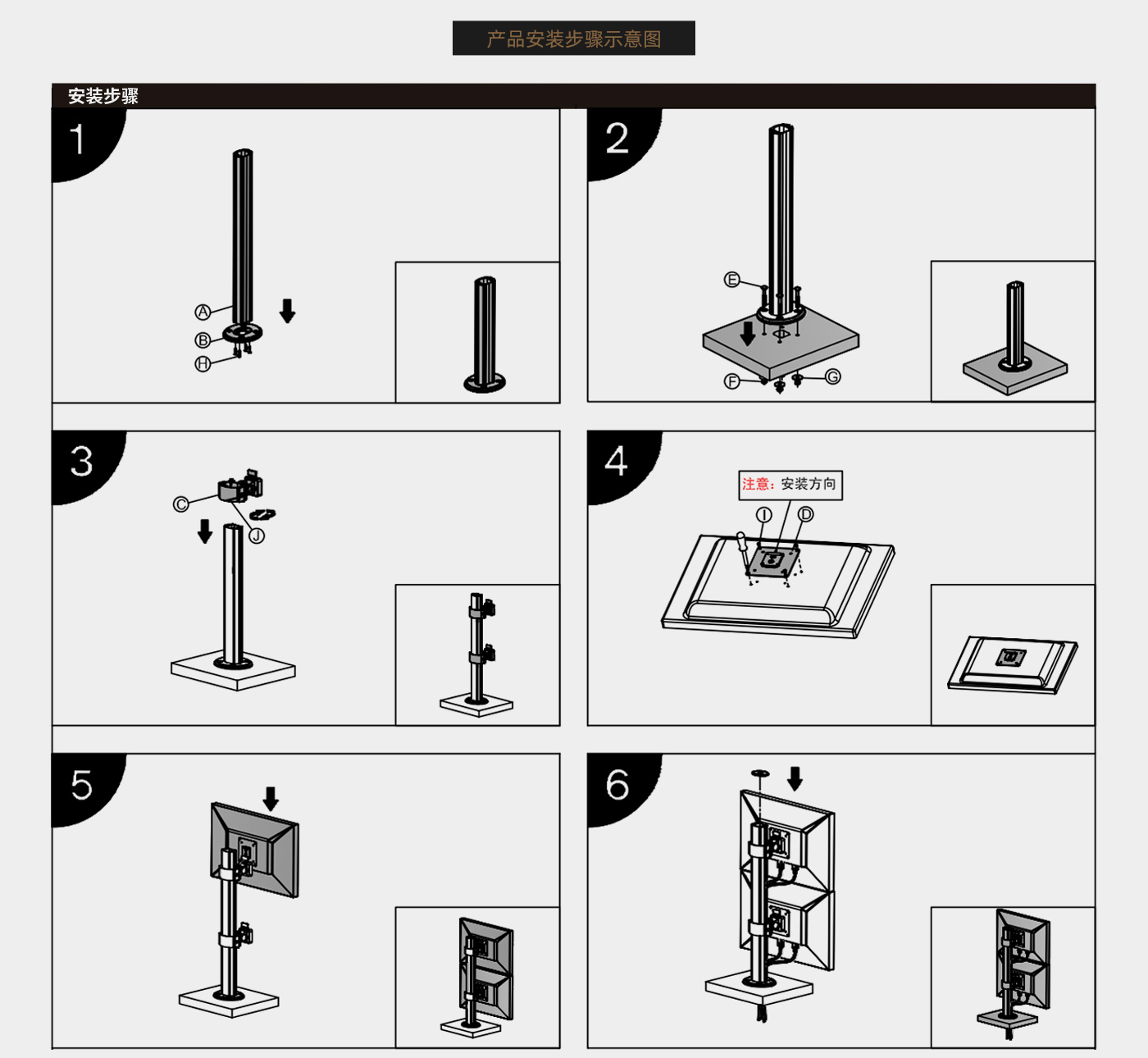 产品安装步骤示意图

安装步骤

1

A

B

H

2

E

F

G

3

C

J

4

注意：安装方向

I

D

5

6