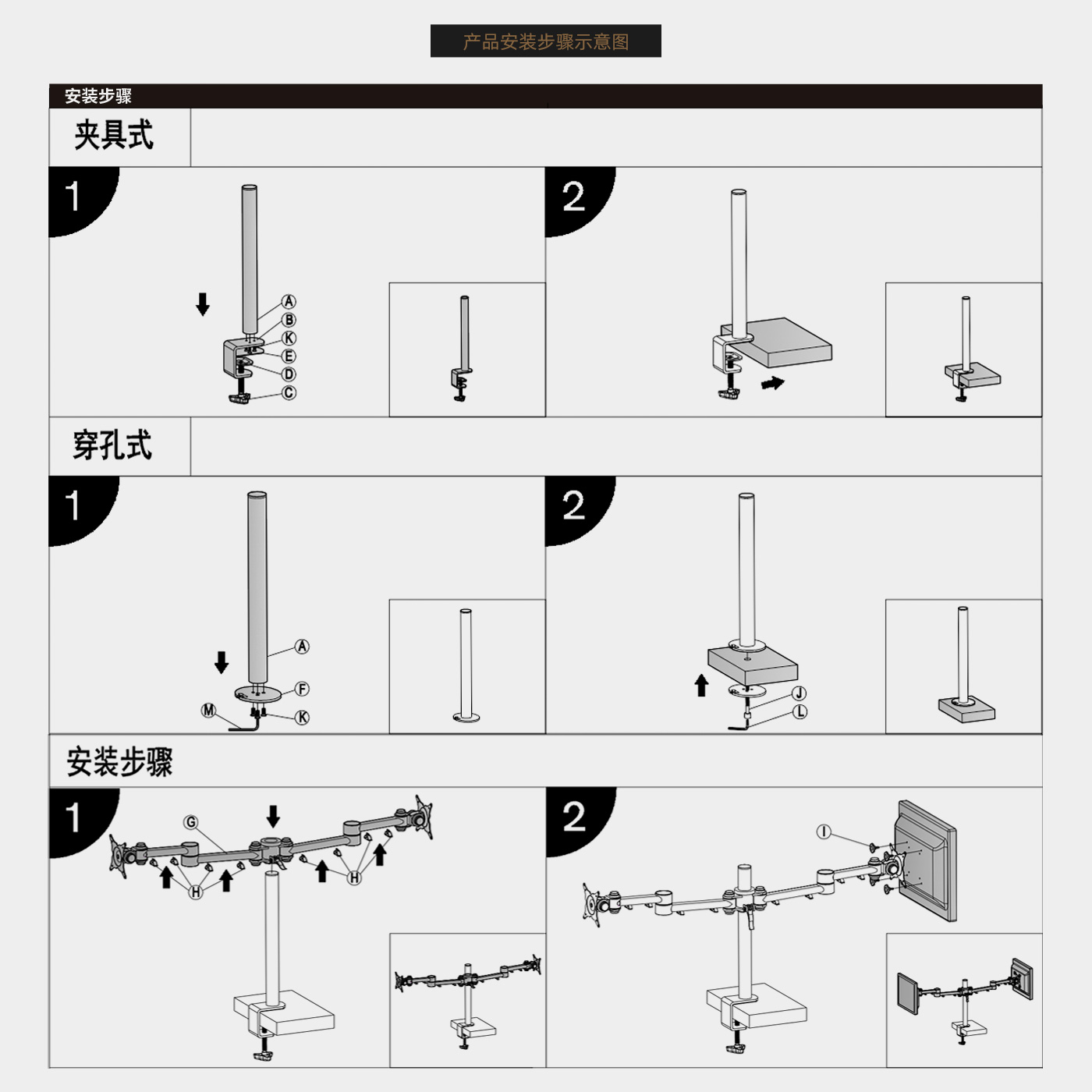 产品安装步骤示意图

安装步骤

夹具式

1

A
B
K
E
D
C

2

穿孔式

1

A
F
M
K

2

J
L

安装步骤

1

G
H
H

2

I