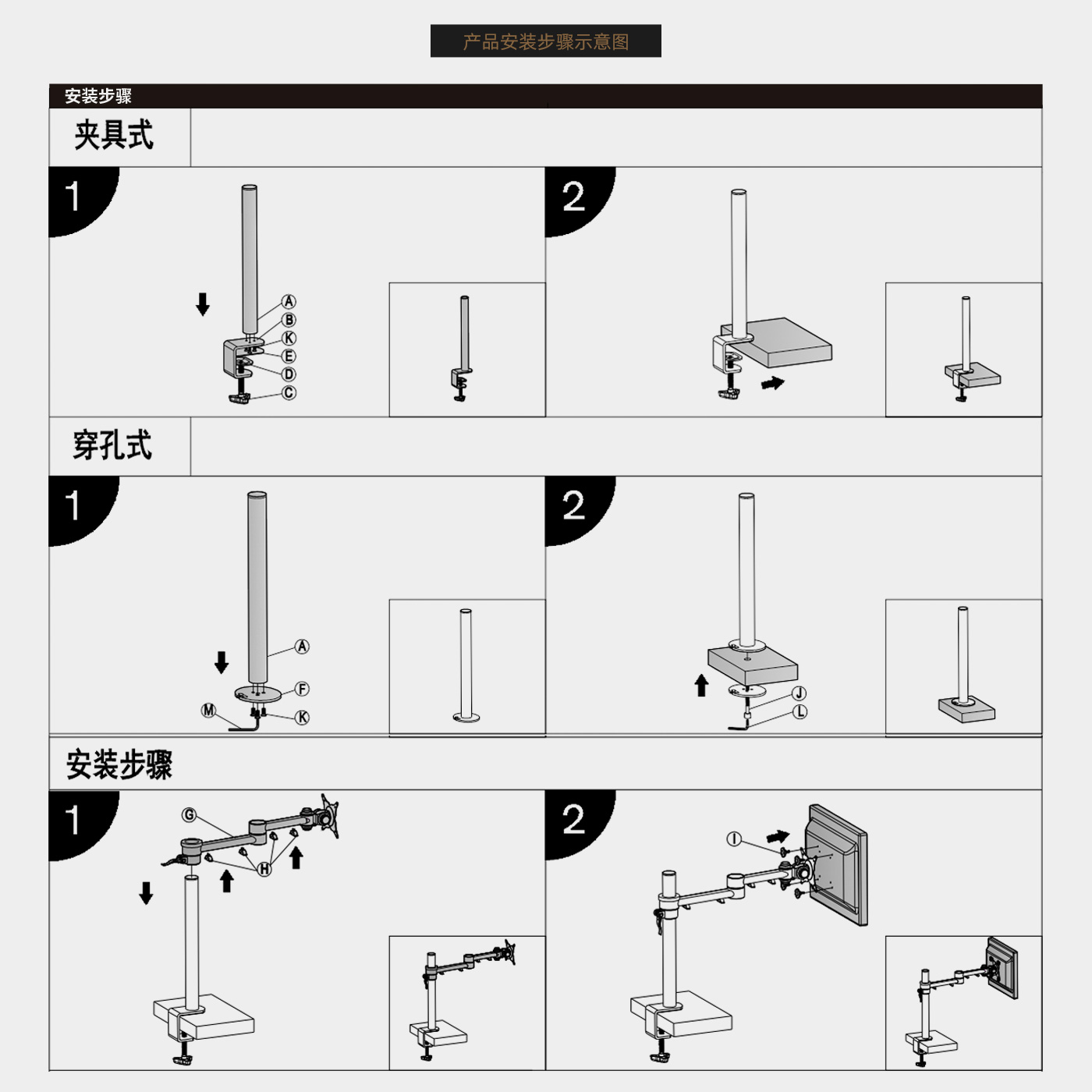 产品安装步骤示意图

安装步骤

夹具式

1

A
B
K
E
D
C

2

穿孔式

1

A
F
M
K

2

J
L

安装步骤

1

G
H

2

I