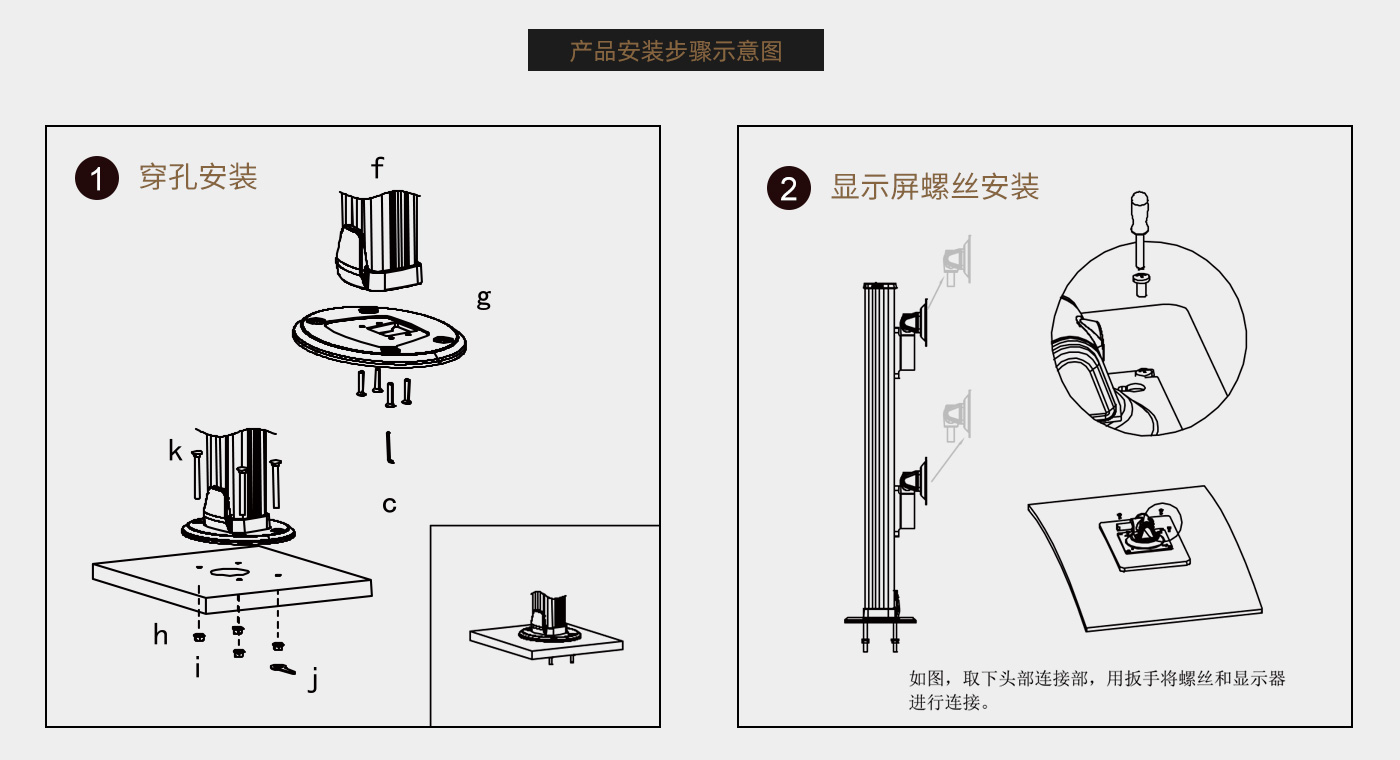 产品安装步骤示意图

1 穿孔安装

f

g

k

c

h

i

j

2 显示屏螺丝安装

如图，取下头部连接部，用扳手将螺丝和显示器进行连接。